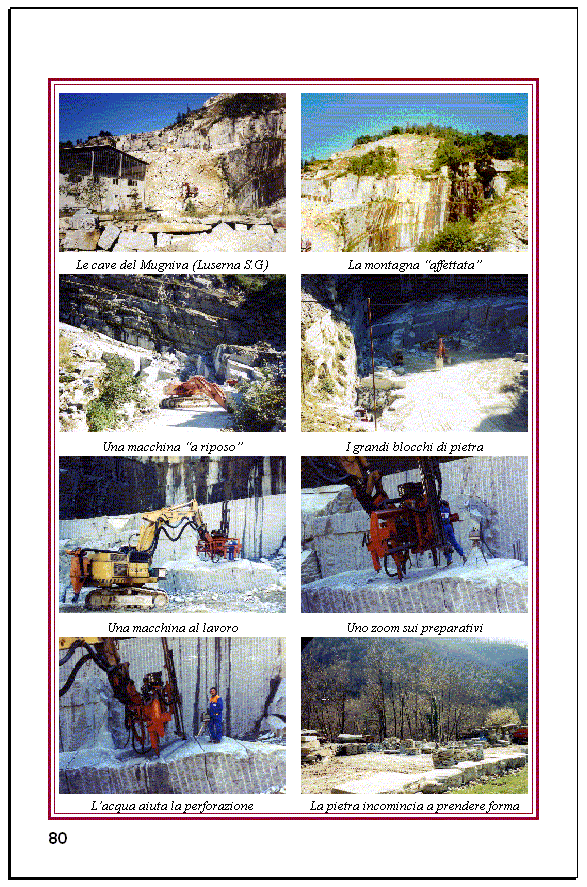 Le cave del Mugniva (Luserna S.G)

La montagna "affettata"

Una macchina "a riposo"

I grandi blocchi di pietra

Una macchina al lavoro

Uno zoom sui preparativi

L'acqua aiuta la perforazione

La pietra incomincia a prendere forma

80